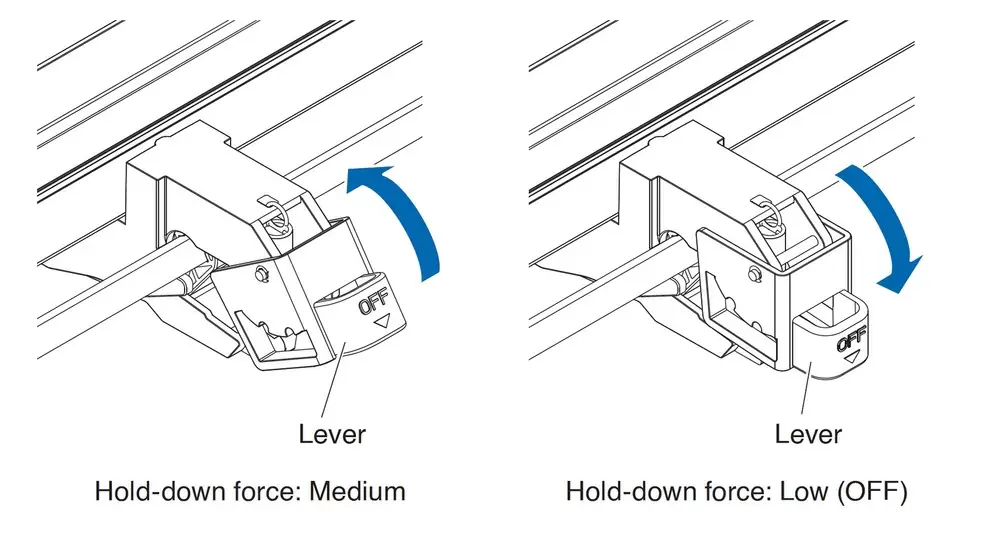 OFF

Lever

Hold-down force: Medium

OFF

Lever

Hold-down force: Low (OFF)