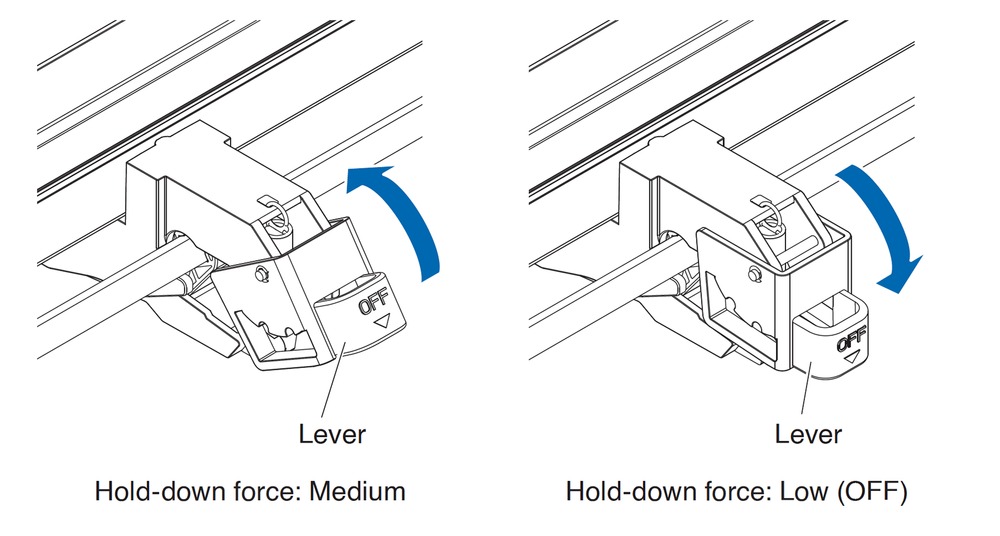 OFF

Lever

Hold-down force: Medium

OFF

Lever

Hold-down force: Low (OFF)