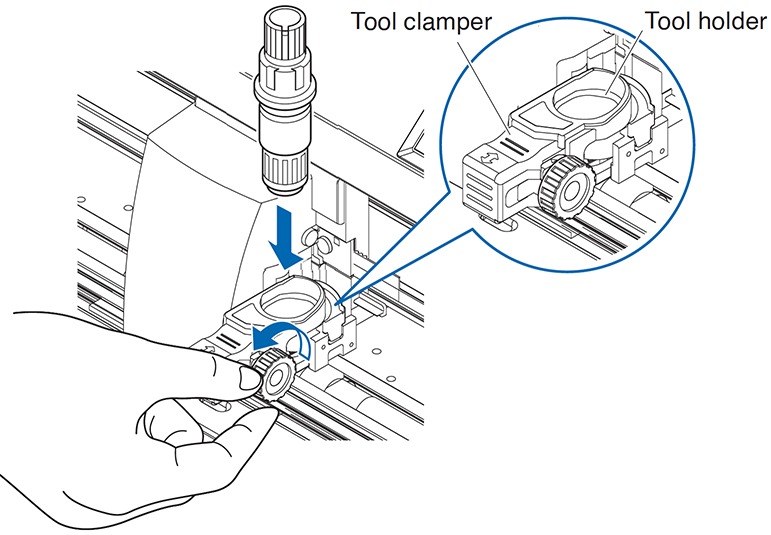 Tool clamper
Tool holder