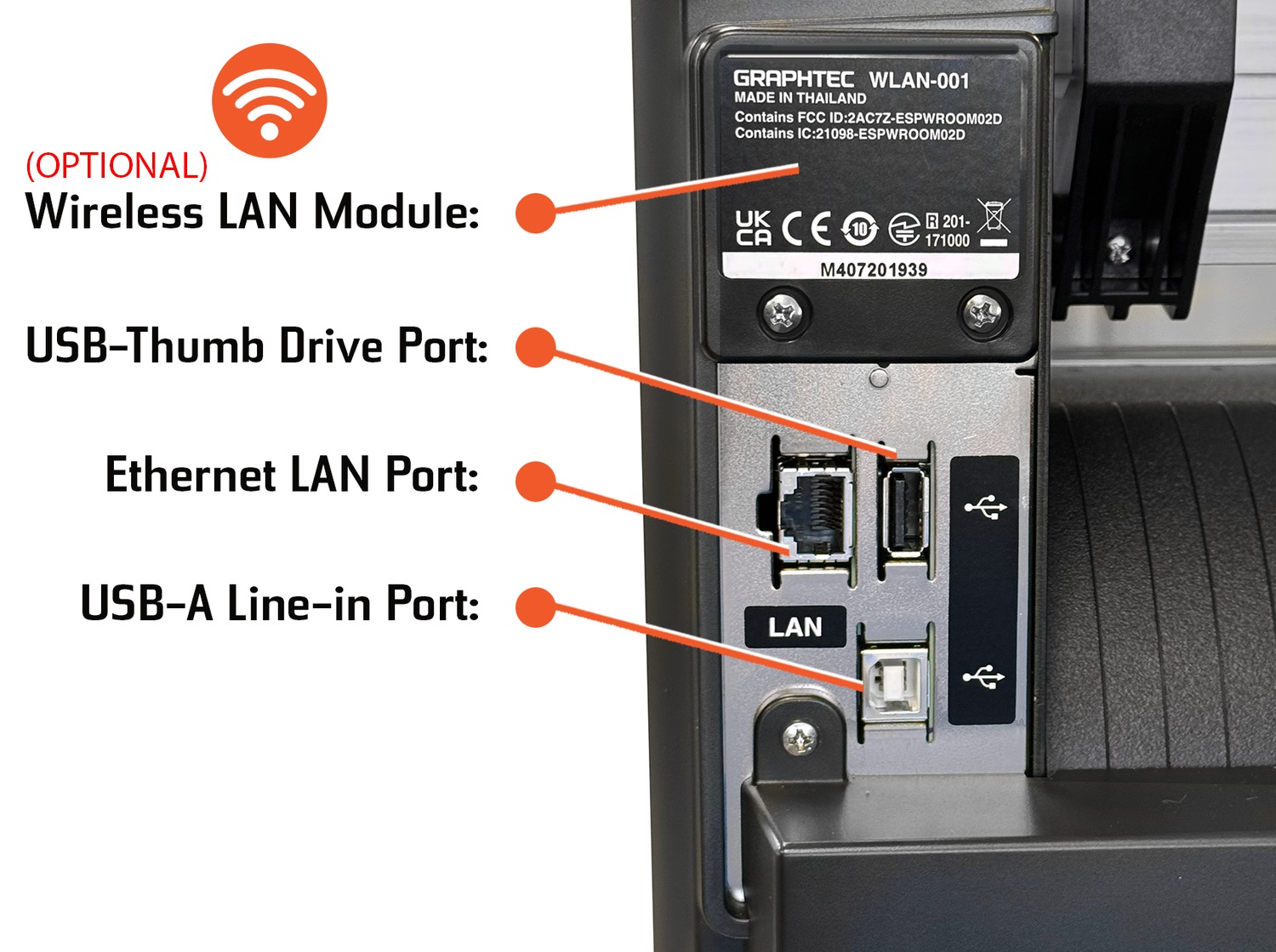 (OPTIONAL)
Wireless LAN Module:

USB-Thumb Drive Port:

Ethernet LAN Port:

USB-A Line-in Port:

GRAPHTEC WLAN-001
MADE IN THAILAND
Contains FCC ID:2AC7Z-ESPWROOM02D
Contains IC:21098-ESPWROOM02D

UK CA CE 10 R 201-171000
M407201939

LAN